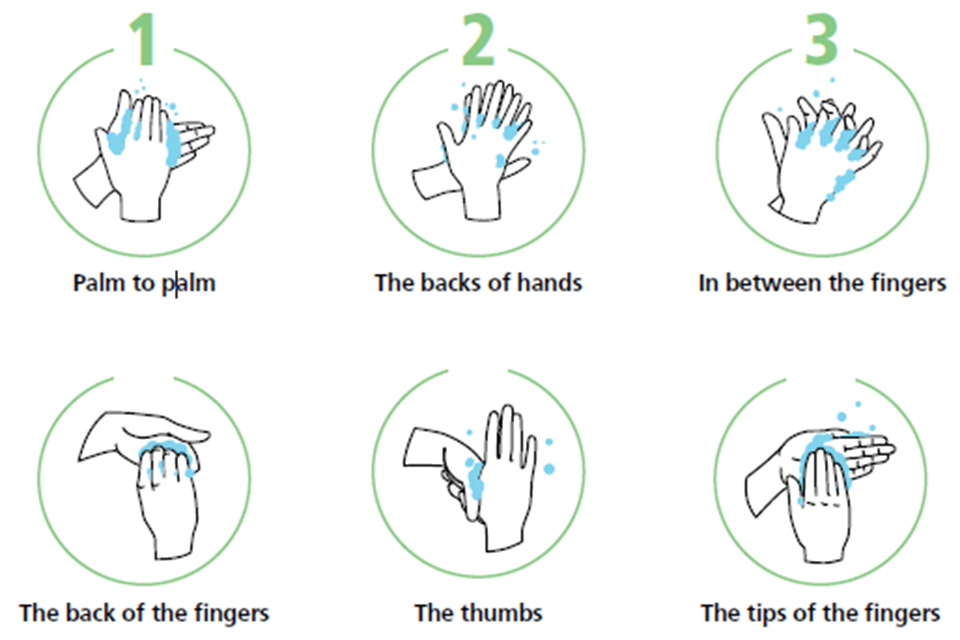 1

Palm to palm

2

The backs of hands

3

In between the fingers

The back of the fingers

The thumbs

The tips of the fingers